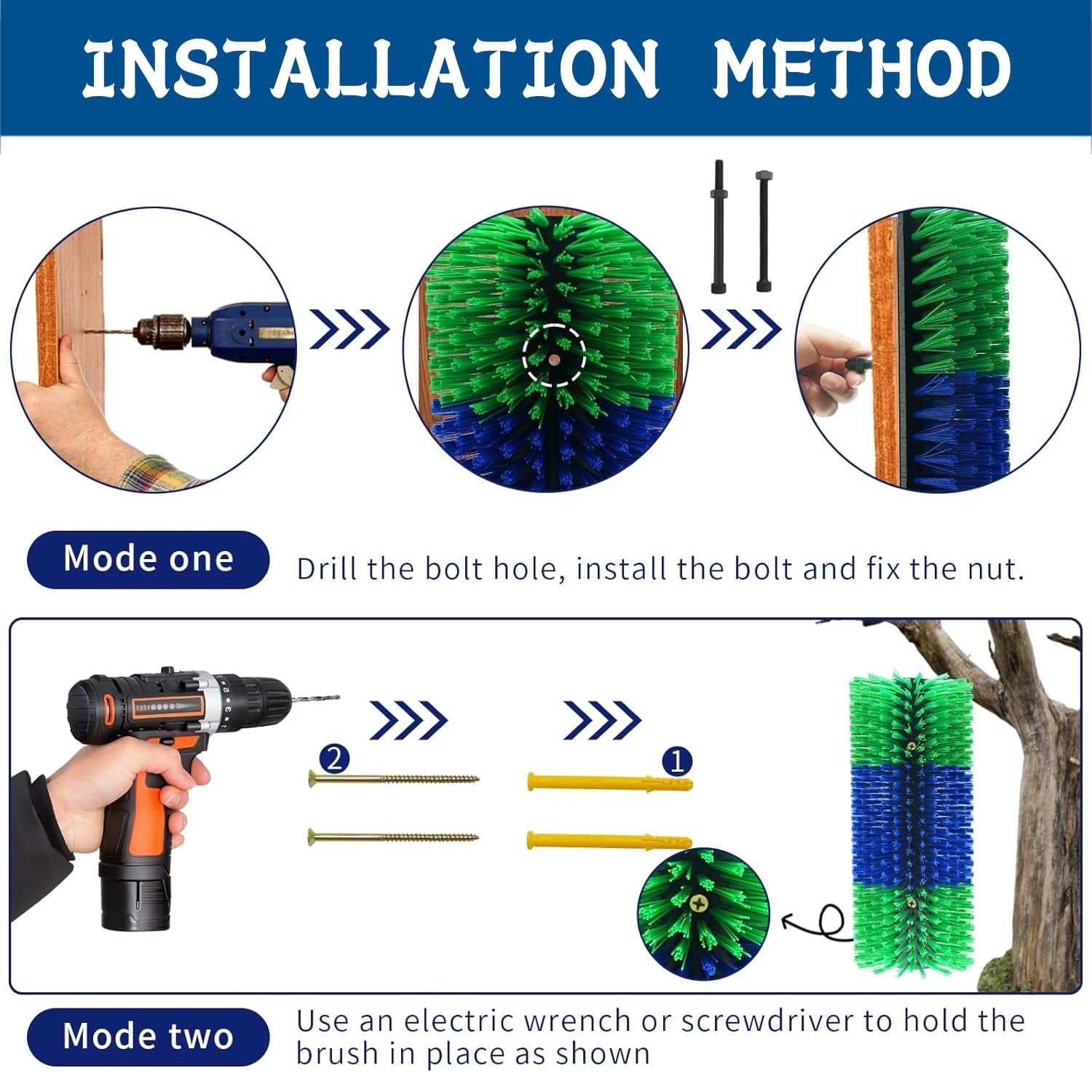 INSTALLATION METHOD

Mode one

Drill the bolt hole, install the bolt and fix the nut.

2

1

Mode two

Use an electric wrench or screwdriver to hold the brush in place as shown